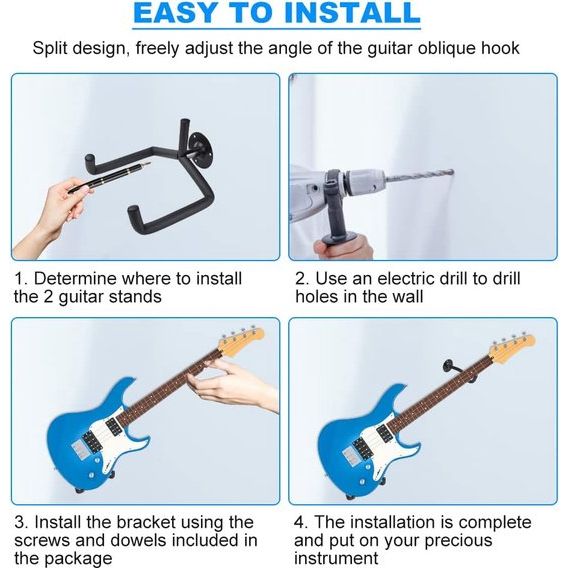 EASY TO INSTALL

Split design, freely adjust the angle of the guitar oblique hook

1. Determine where to install the 2 guitar stands

2. Use an electric drill to drill holes in the wall

3. Install the bracket using the screws and dowels included in the package

4. The installation is complete and put on your precious instrument