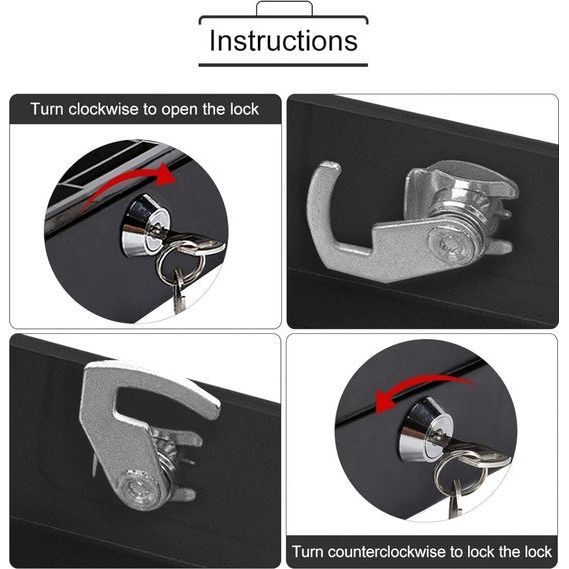 Instructions

Turn clockwise to open the lock

Turn counterclockwise to lock the lock