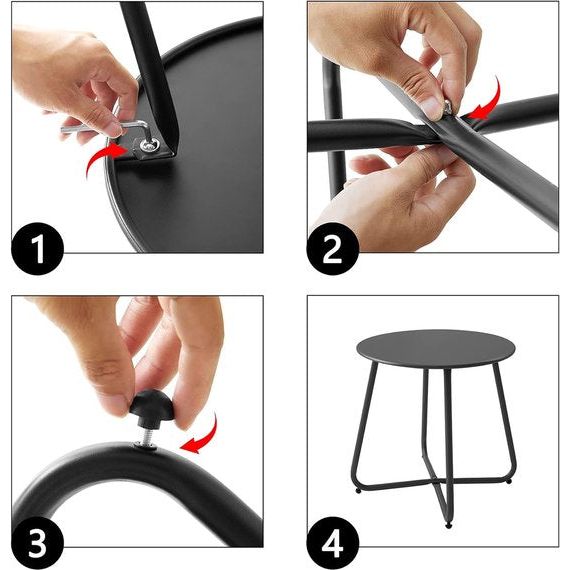 1

2

3

4