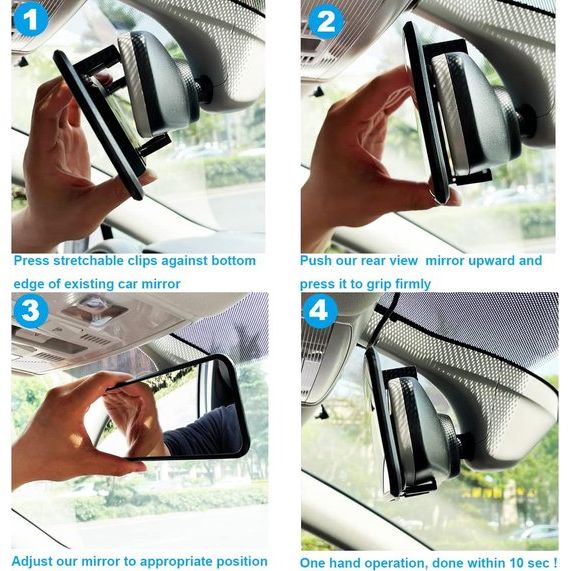 1

Press stretchable clips against bottom edge of existing car mirror

2

Push our rear view  mirror upward and press it to grip firmly

3

Adjust our mirror to appropriate position

4

One hand operation, done within 10 sec !