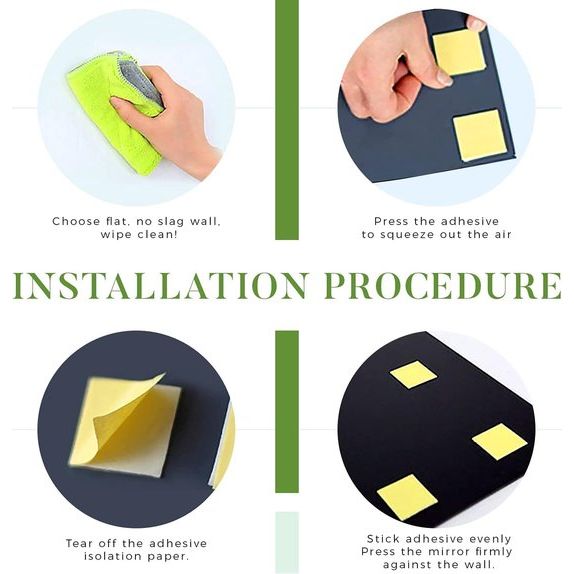 Choose flat, no slag wall, wipe clean!

Press the adhesive to squeeze out the air

INSTALLATION PROCEDURE

Tear off the adhesive isolation paper.

Stick adhesive evenly
Press the mirror firmly against the wall.