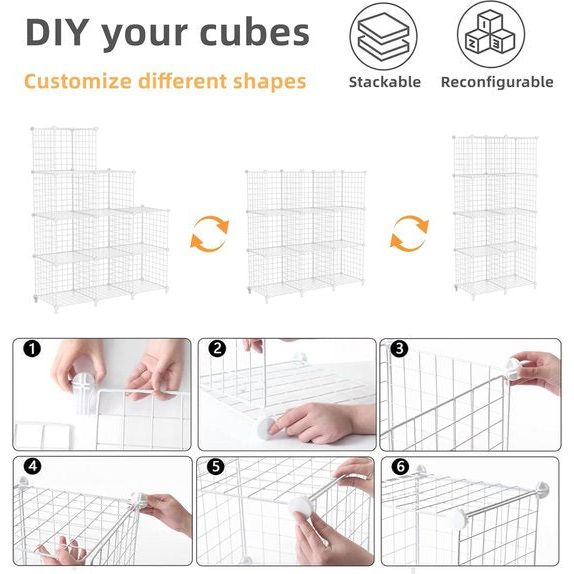 DIY your cubes

Customize different shapes

Stackable

Reconfigurable

1

2

3

4

5

6