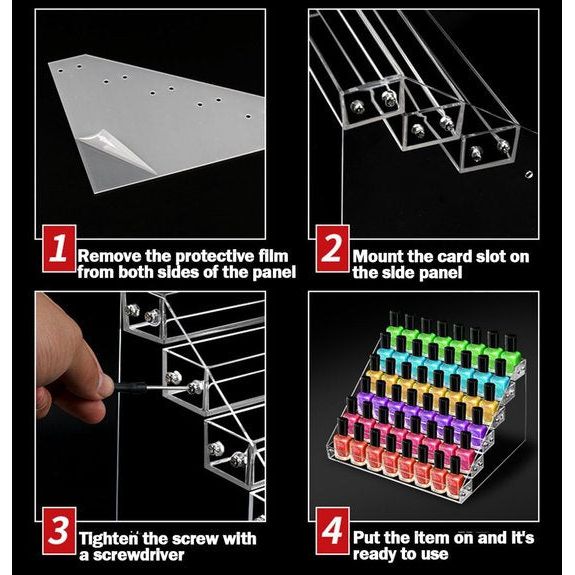 1 Remove the protective film from both sides of the panel

2 Mount the card slot on the side panel

3 Tighten the screw with a screwdriver

4 Put the item on and it's ready to use