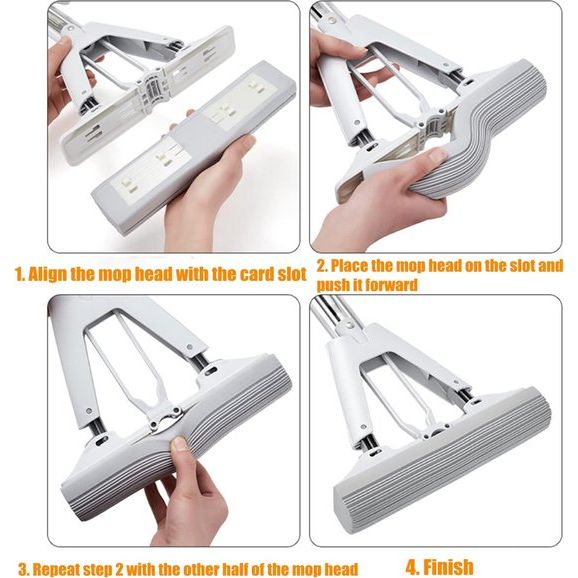 1. Align the mop head with the card slot

2. Place the mop head on the slot and push it forward

3. Repeat step 2 with the other half of the mop head

4. Finish