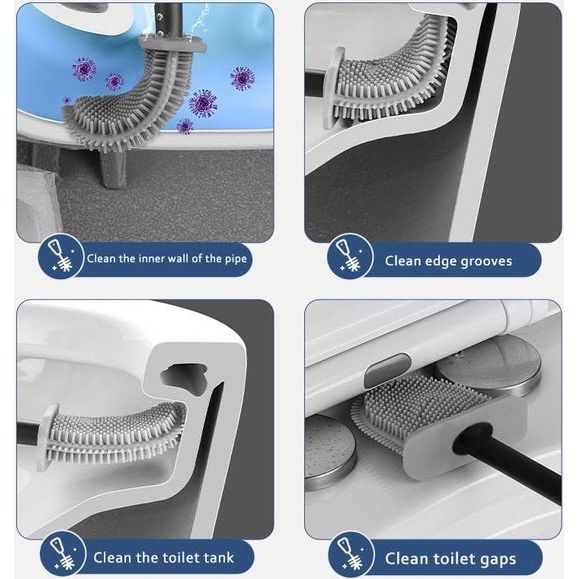 Clean the inner wall of the pipe

Clean edge grooves

Clean the toilet tank

Clean toilet gaps