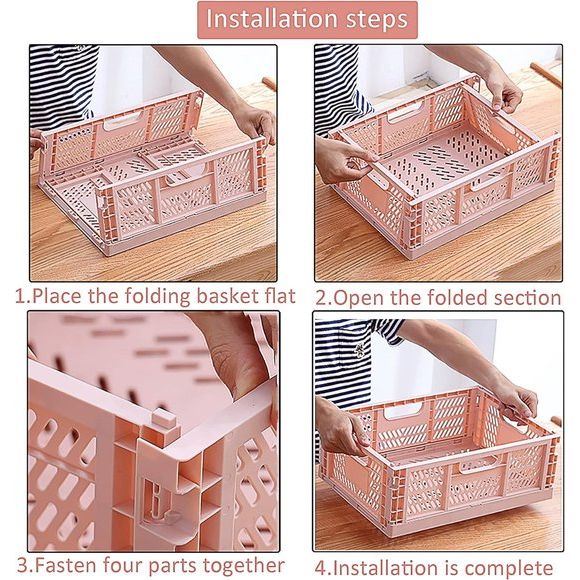 Installation steps

1.Place the folding basket flat

2.Open the folded section

3.Fasten four parts together

4.Installation is complete