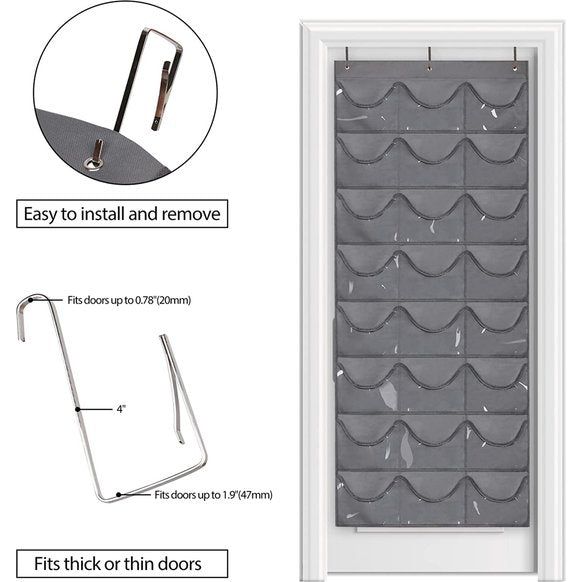 Easy to install and remove

Fits doors up to 0.78"(20mm)

4"

Fits doors up to 1.9"(47mm)

Fits thick or thin doors