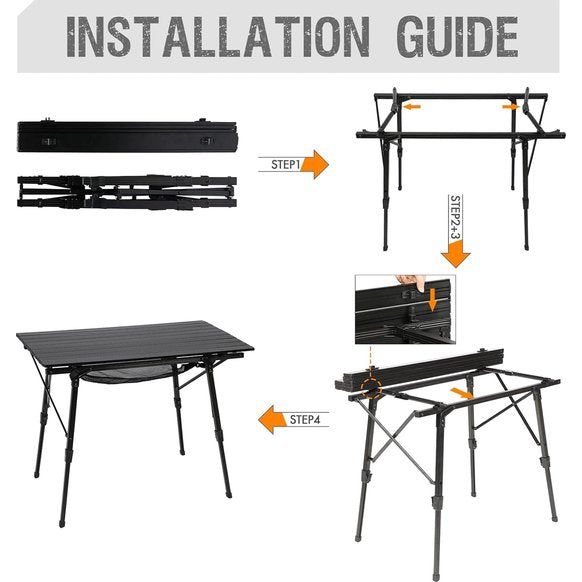 INSTALLATION GUIDE

STEP1

STEP2+3

STEP4