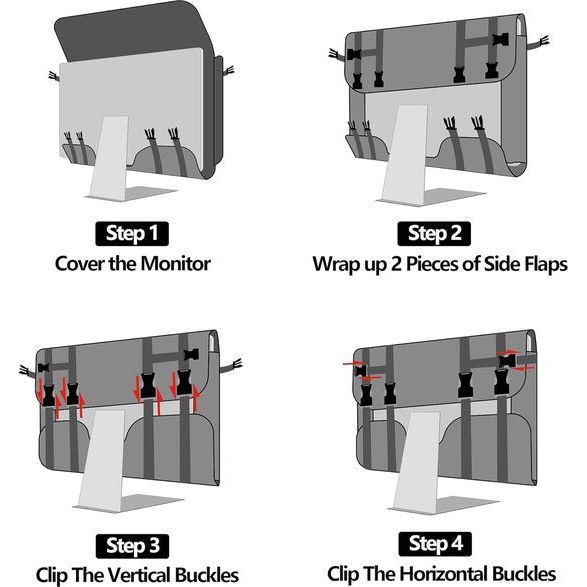 Step 1
Cover the Monitor

Step 2
Wrap up 2 Pieces of Side Flaps

Step 3
Clip The Vertical Buckles

Step 4
Clip The Horizontal Buckles