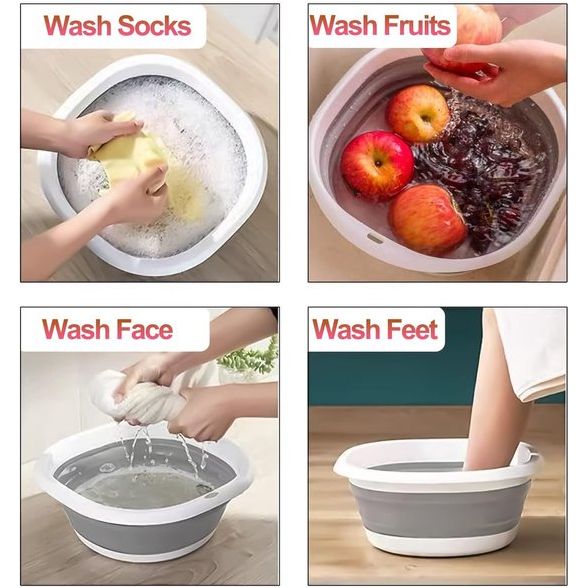 Wash Socks

Wash Fruits

Wash Face

Wash Feet