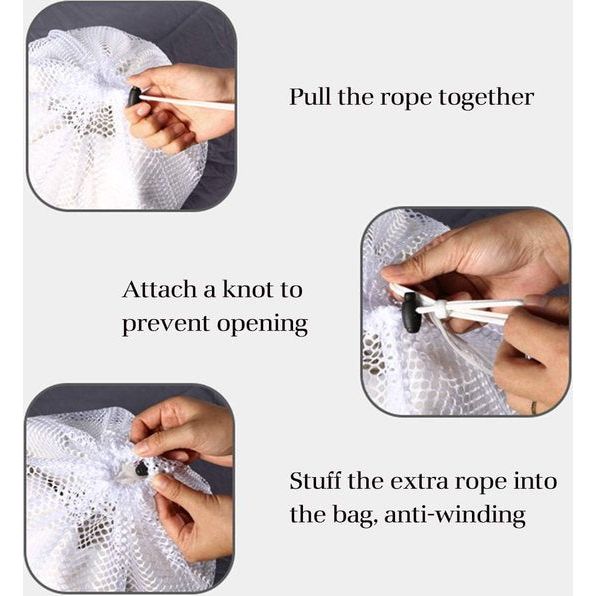 Pull the rope together

Attach a knot to prevent opening

Stuff the extra rope into the bag, anti-winding