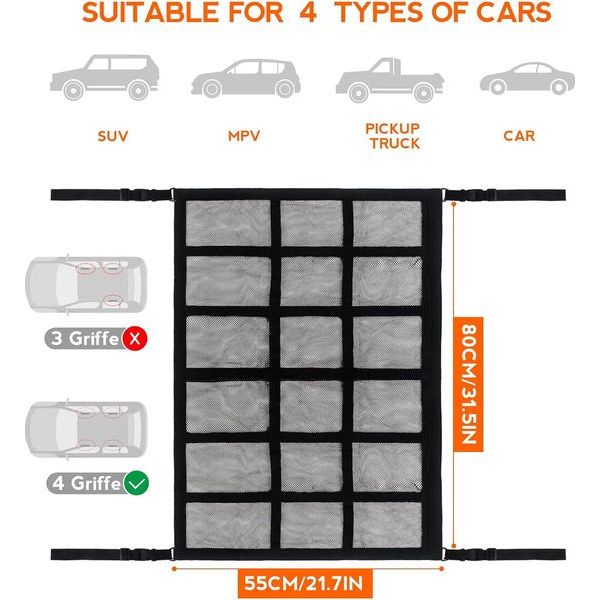 SUITABLE FOR 4 TYPES OF CARS

SUV

MPV

PICKUP TRUCK

CAR

3 Griffe

4 Griffe

80CM/31.5IN

55CM/21.7IN