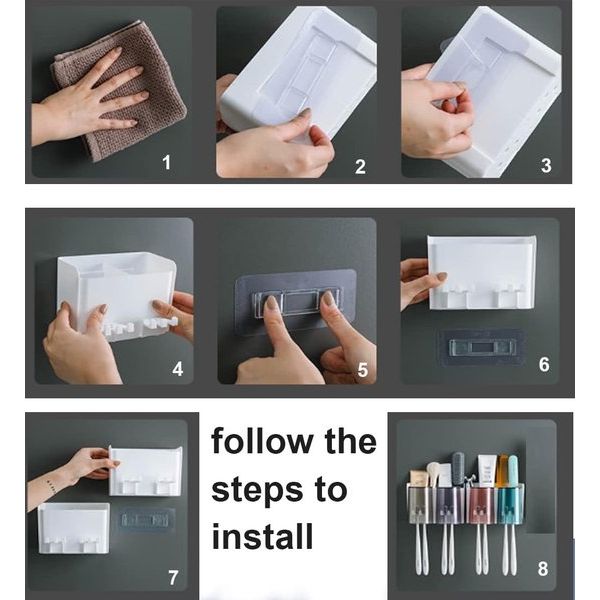 1

2

3

4

5

6

7

follow the steps to install

8