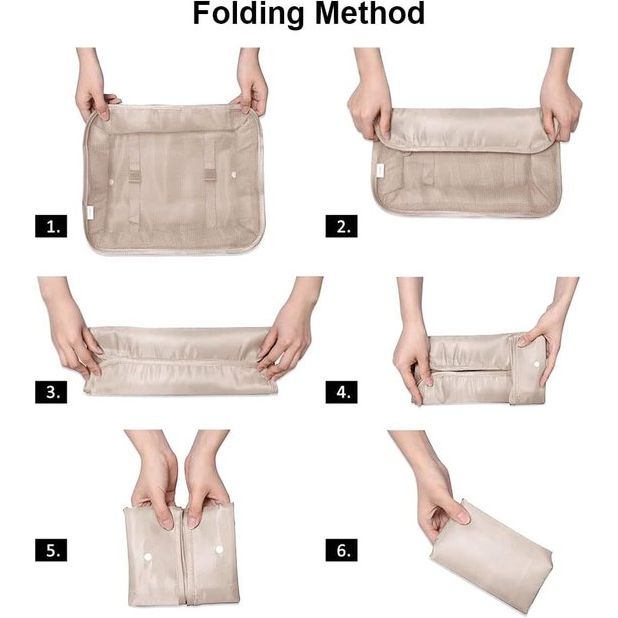 Folding Method

1.

2.

3.

4.

5.

6.