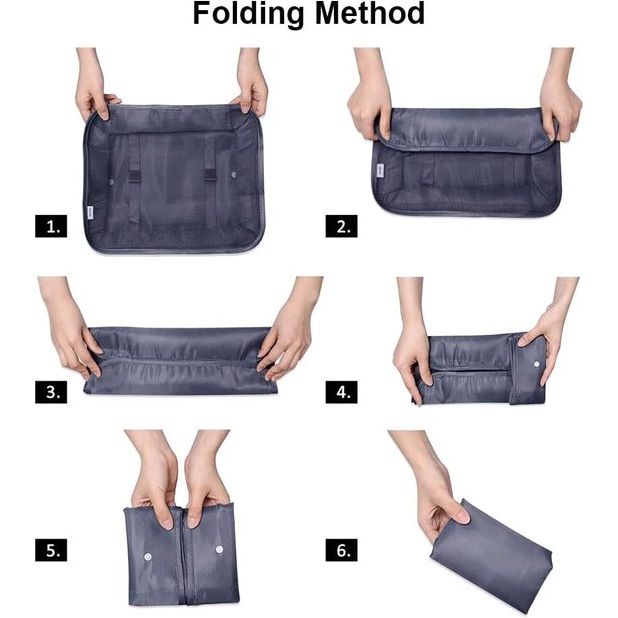 Folding Method

1.

2.

3.

4.

5.

6.