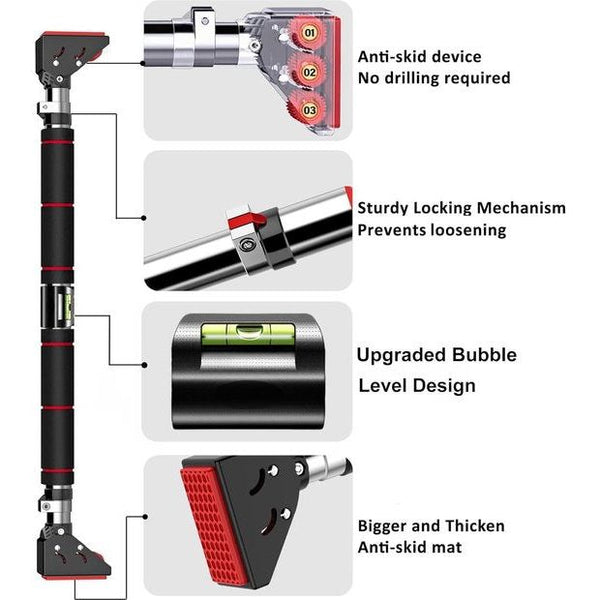 01
02
03

Anti-skid device
No drilling required

Sturdy Locking Mechanism
Prevents loosening

Upgraded Bubble
Level Design

Bigger and Thicken
Anti-skid mat