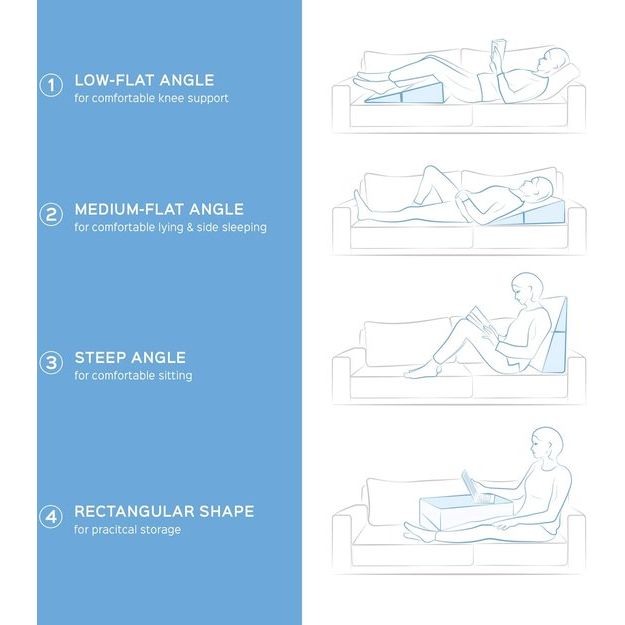 1 LOW-FLAT ANGLE
for comfortable knee support

2 MEDIUM-FLAT ANGLE
for comfortable lying & side sleeping

3 STEEP ANGLE
for comfortable sitting

4 RECTANGULAR SHAPE
for pracitcal storage