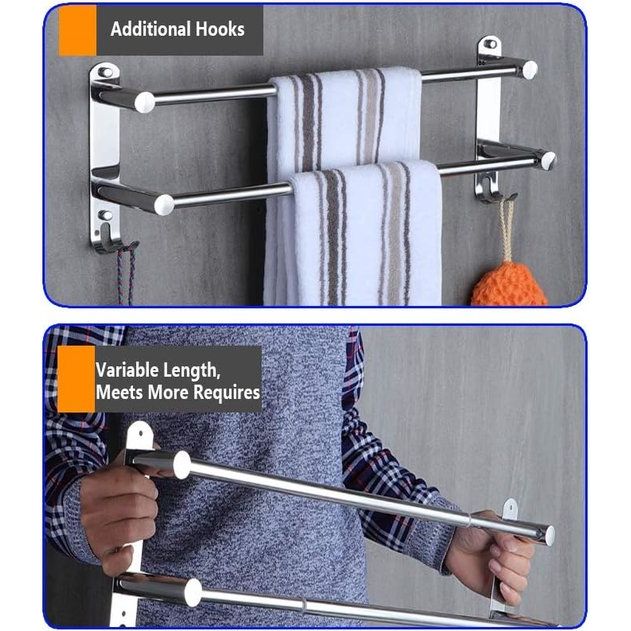 Additional Hooks

Variable Length,
Meets More Requires