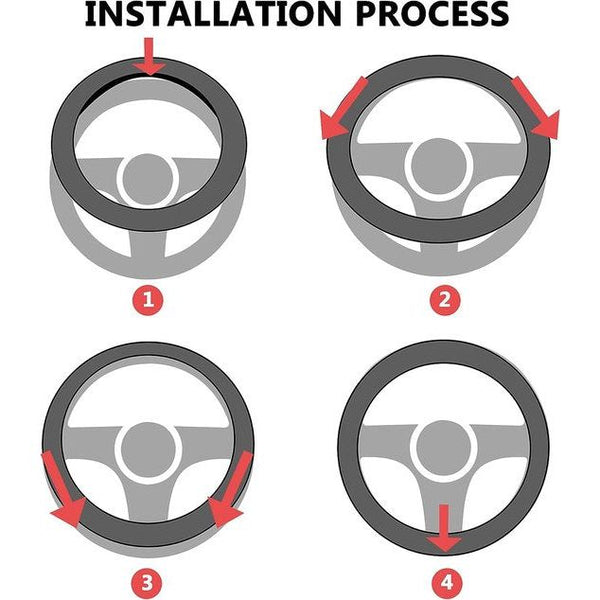 INSTALLATION PROCESS

1

2

3

4