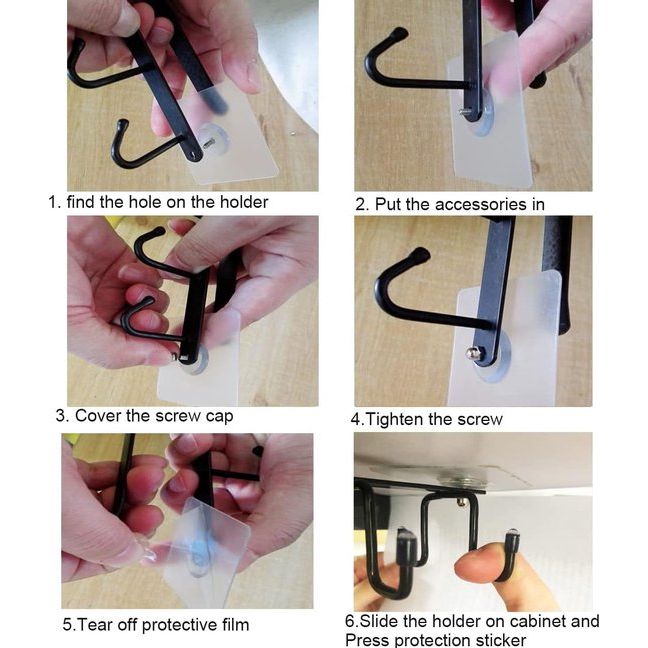 1. find the hole on the holder

2. Put the accessories in

3. Cover the screw cap

4.Tighten the screw

5.Tear off protective film

6.Slide the holder on cabinet and Press protection sticker