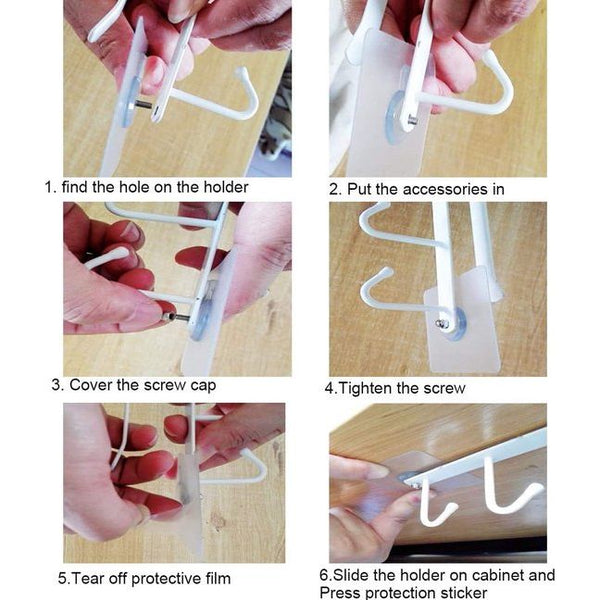 1. find the hole on the holder

2. Put the accessories in

3. Cover the screw cap

4.Tighten the screw

5.Tear off protective film

6.Slide the holder on cabinet and Press protection sticker