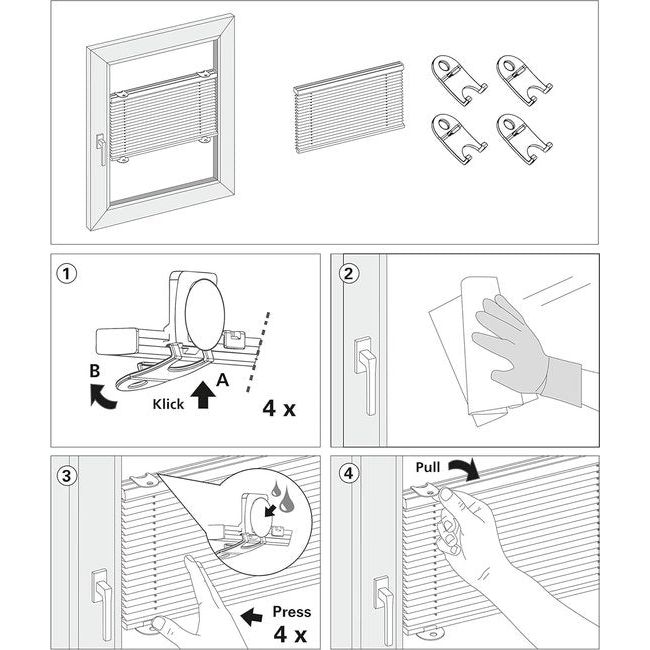 1

B

A

Klick

4 x

2

3

Press

4 x

4

Pull