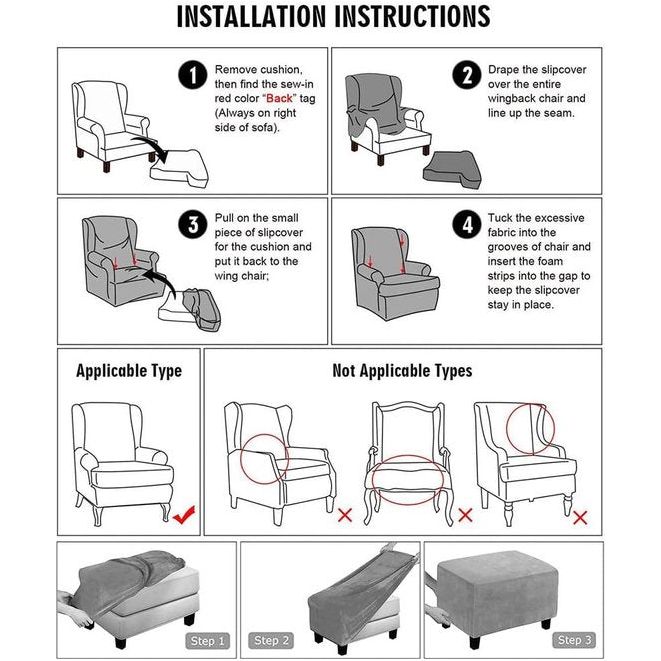 INSTALLATION INSTRUCTIONS

1 Remove cushion, then find the sew-in red color "Back" tag (Always on right side of sofa).

2 Drape the slipcover over the entire wingback chair and line up the seam.

3 Pull on the small piece of slipcover for the cushion and put it back to the wing chair;

4 Tuck the excessive fabric into the grooves of chair and insert the foam strips into the gap to keep the slipcover stay in place.

Applicable Type

Not Applicable Types

Step 1

Step 2

Step 3