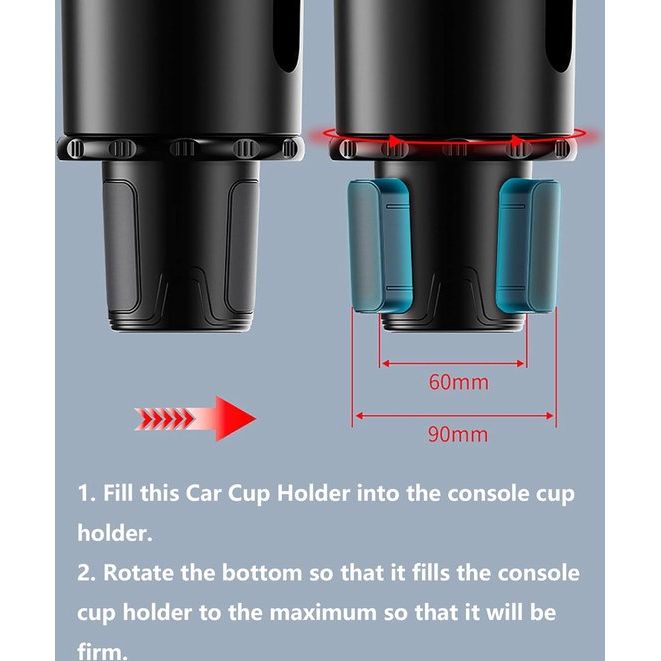 60mm

90mm

1. Fill this Car Cup Holder into the console cup holder.

2. Rotate the bottom so that it fills the console cup holder to the maximum so that it will be firm.