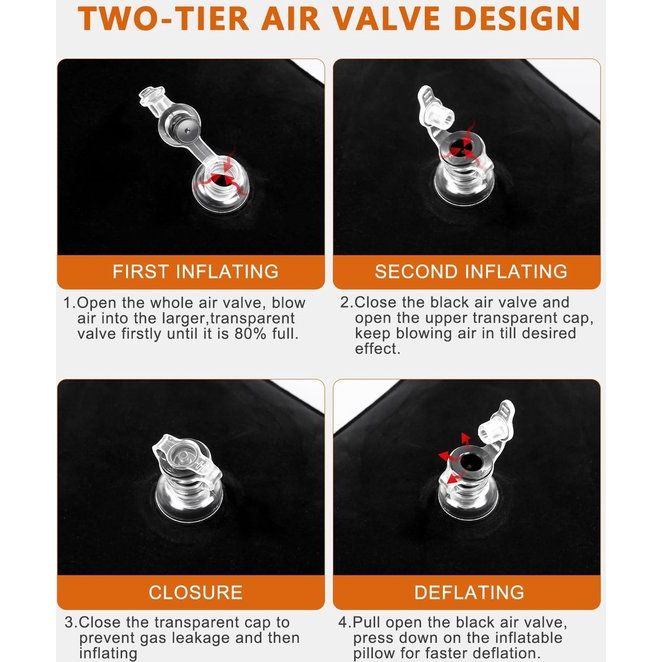 TWO-TIER AIR VALVE DESIGN

FIRST INFLATING

1.Open the whole air valve, blow air into the larger,transparent valve firstly until it is 80% full.

SECOND INFLATING

2.Close the black air valve and open the upper transparent cap, keep blowing air in till desired effect.

CLOSURE

3.Close the transparent cap to prevent gas leakage and then inflating

DEFLATING

4.Pull open the black air valve, press down on the inflatable pillow for faster deflation.