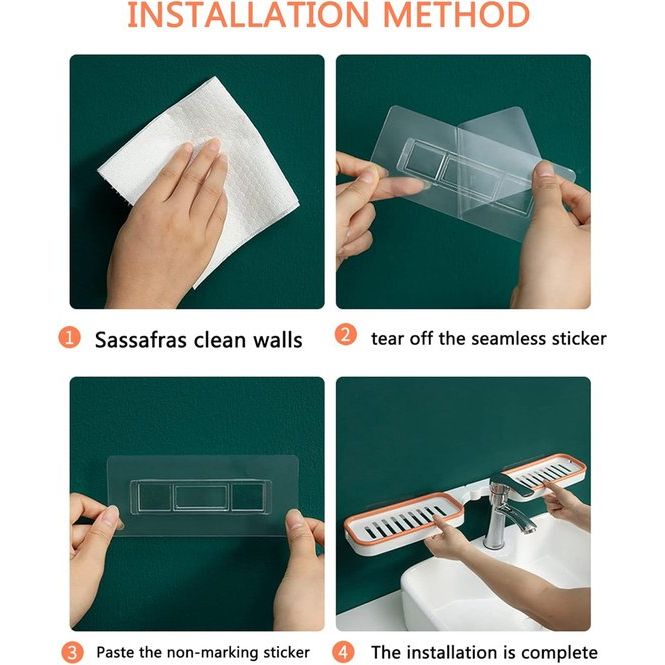 INSTALLATION METHOD

1 Sassafras clean walls

2 tear off the seamless sticker

3 Paste the non-marking sticker

4 The installation is complete