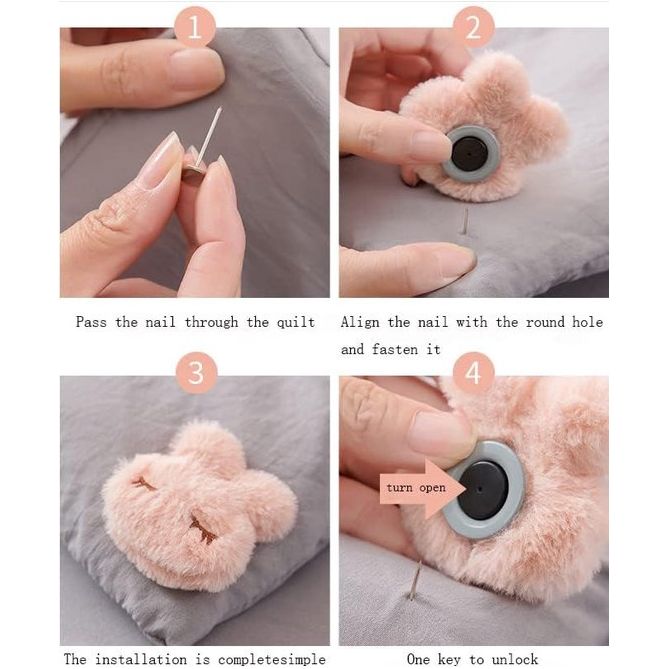 1

Pass the nail through the quilt

2

Align the nail with the round hole and fasten it

3

The installation is completesimple

4

turn open

One key to unlock