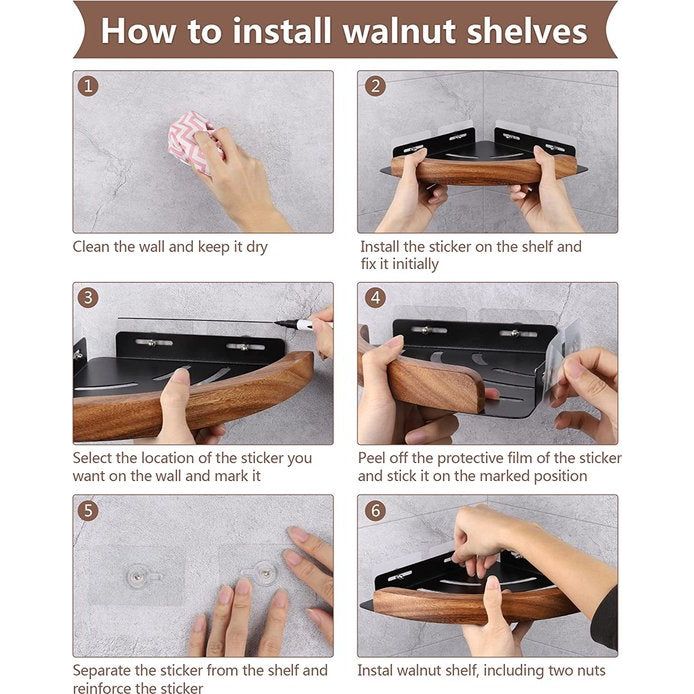 How to install walnut shelves

1

Clean the wall and keep it dry

2

Install the sticker on the shelf and fix it initially

3

Select the location of the sticker you want on the wall and mark it

4

Peel off the protective film of the sticker and stick it on the marked position

5

Separate the sticker from the shelf and reinforce the sticker

6

Instal walnut shelf, including two nuts