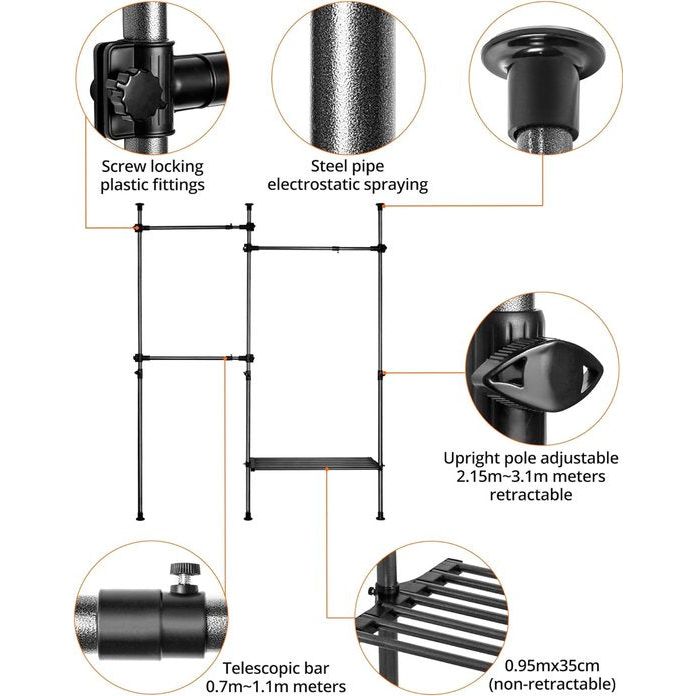 Screw locking plastic fittings

Steel pipe electrostatic spraying

Upright pole adjustable 2.15m~3.1m meters retractable

Telescopic bar 0.7m~1.1m meters

0.95mx35cm (non-retractable)