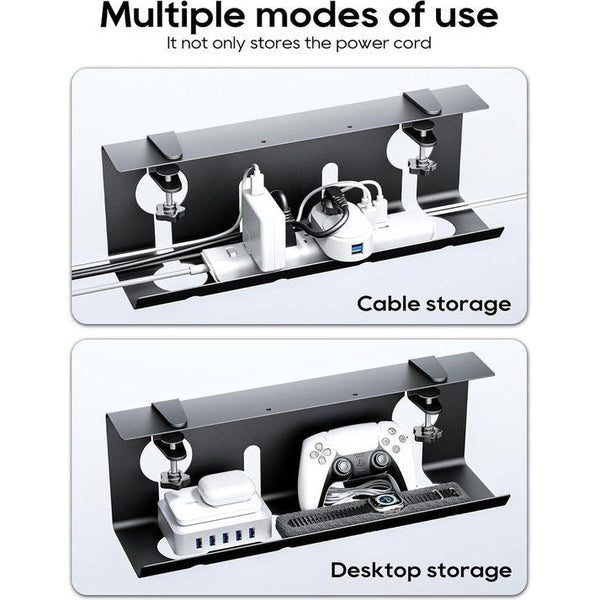 Multiple modes of use
It not only stores the power cord

Cable storage

Desktop storage