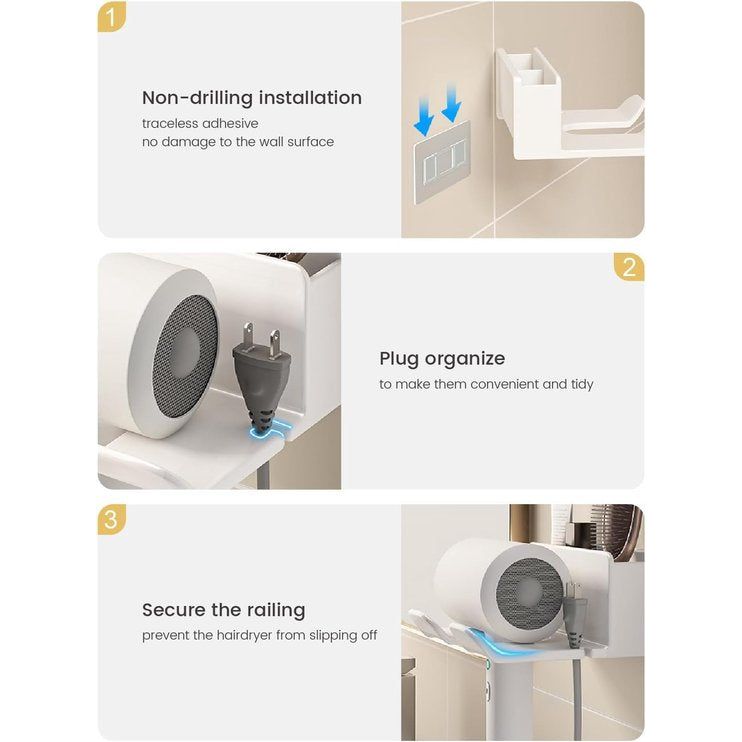 1

Non-drilling installation
traceless adhesive
no damage to the wall surface

2

Plug organize
to make them convenient and tidy

3

Secure the railing
prevent the hairdryer from slipping off