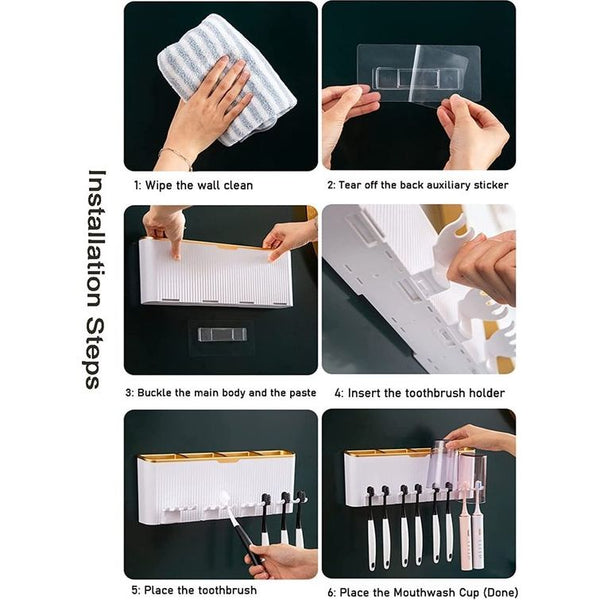 Installation Steps

1: Wipe the wall clean

2: Tear off the back auxiliary sticker

3: Buckle the main body and the paste

4: Insert the toothbrush holder

5: Place the toothbrush

6: Place the Mouthwash Cup (Done)