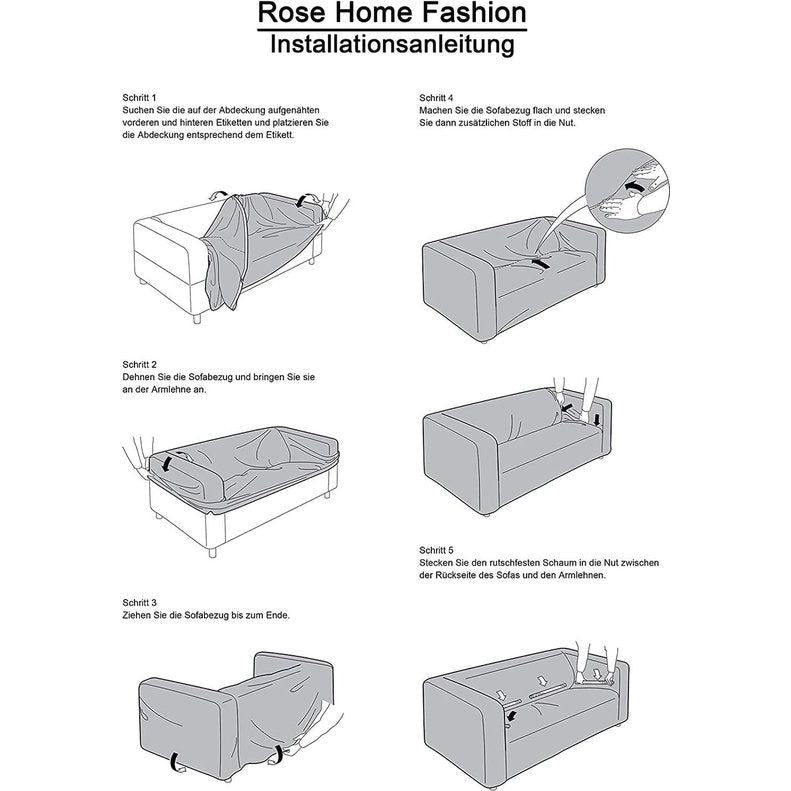 Rose Home Fashion
Installationsanleitung

Schritt 1
Suchen Sie die auf der Abdeckung aufgenähten vorderen und hinteren Etiketten und platzieren Sie die Abdeckung entsprechend dem Etikett.

Schritt 2
Dehnen Sie die Sofabezug und bringen Sie sie an der Armlehne an.

Schritt 3
Ziehen Sie die Sofabezug bis zum Ende.

Schritt 4
Machen Sie die Sofabezug flach und stecken Sie dann zusätzlichen Stoff in die Nut.

Schritt 5
Stecken Sie den rutschfesten Schaum in die Nut zwischen der Rückseite des Sofas und den Armlehnen.