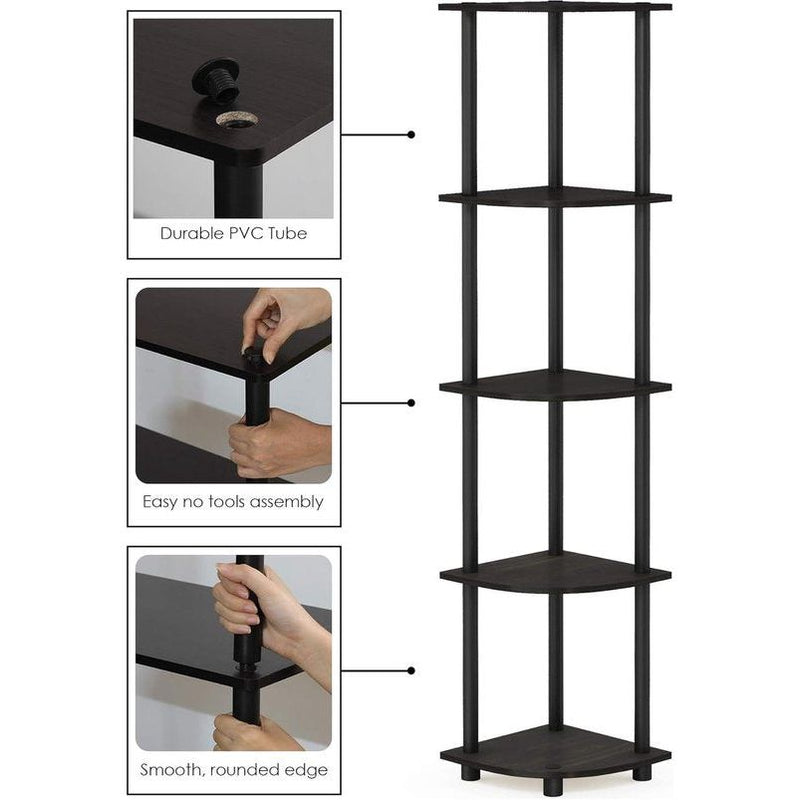 Durable PVC Tube

Easy no tools assembly

Smooth, rounded edge