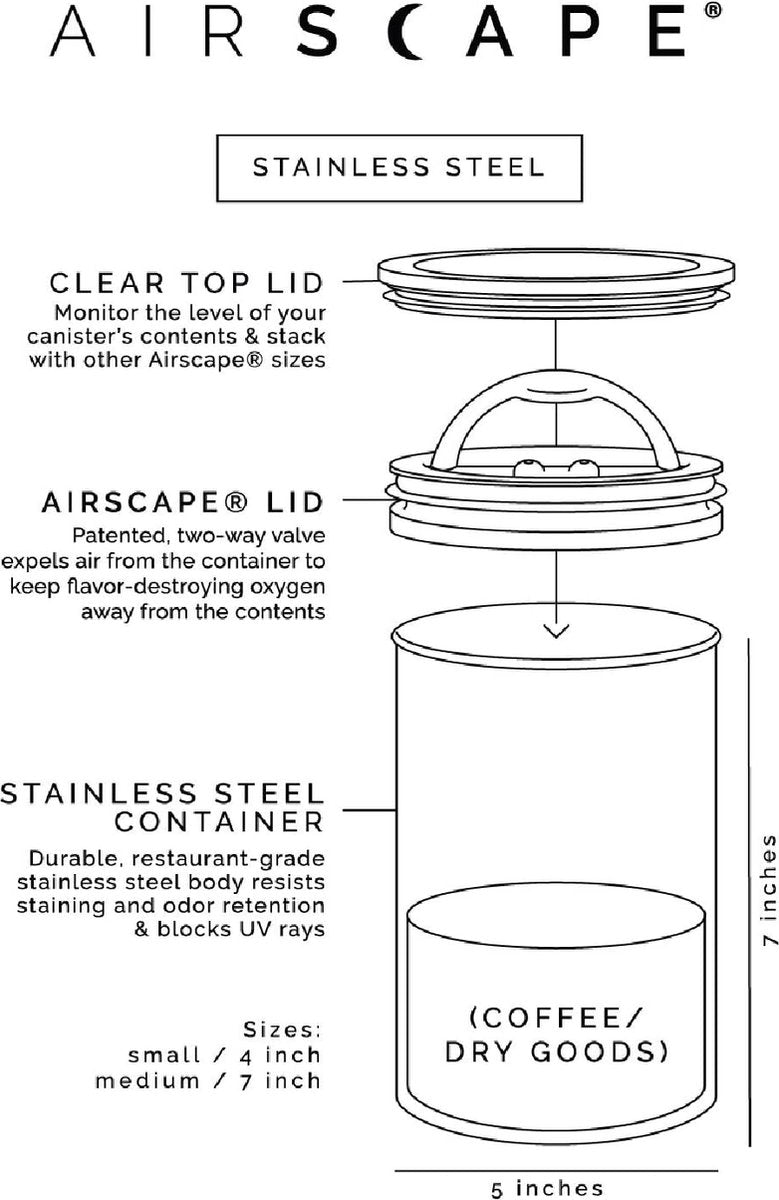 AIRSCAPE®

STAINLESS STEEL

CLEAR TOP LID
Monitor the level of your canister's contents & stack with other Airscape® sizes

AIRSCAPE® LID
Patented, two-way valve expels air from the container to keep flavor-destroying oxygen away from the contents

STAINLESS STEEL CONTAINER
Durable, restaurant-grade stainless steel body resists staining and odor retention & blocks UV rays

Sizes:
small / 4 inch
medium / 7 inch

(COFFEE/ DRY GOODS)

7 inches

5 inches