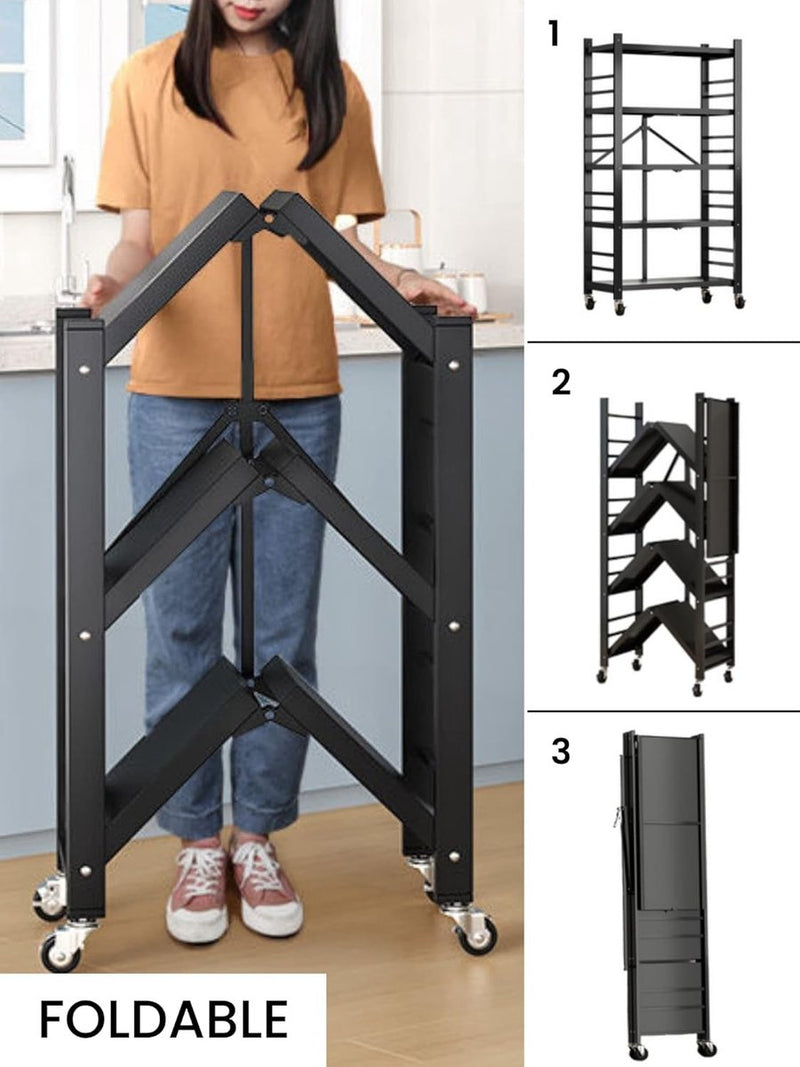 FOLDABLE

1

2

3