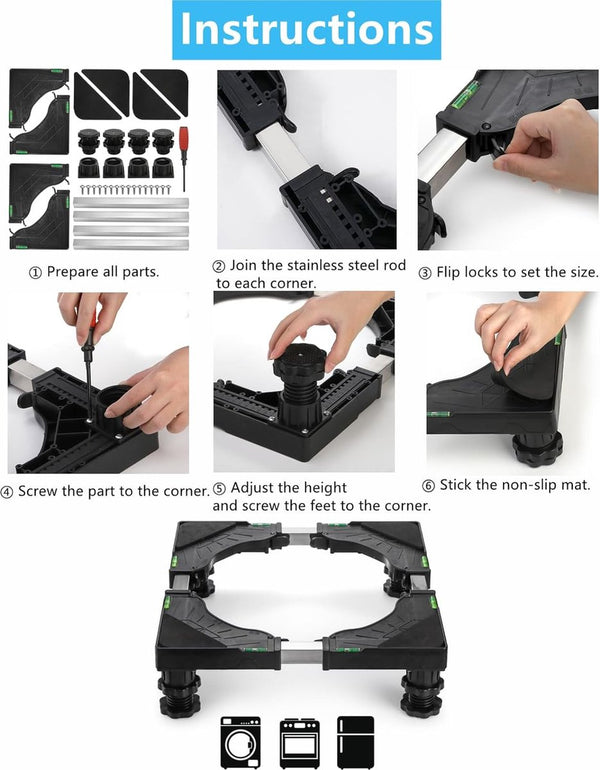 Instructions

① Prepare all parts.

② Join the stainless steel rod to each corner.

③ Flip locks to set the size.

④ Screw the part to the corner.

⑤ Adjust the height and screw the feet to the corner.

⑥ Stick the non-slip mat.