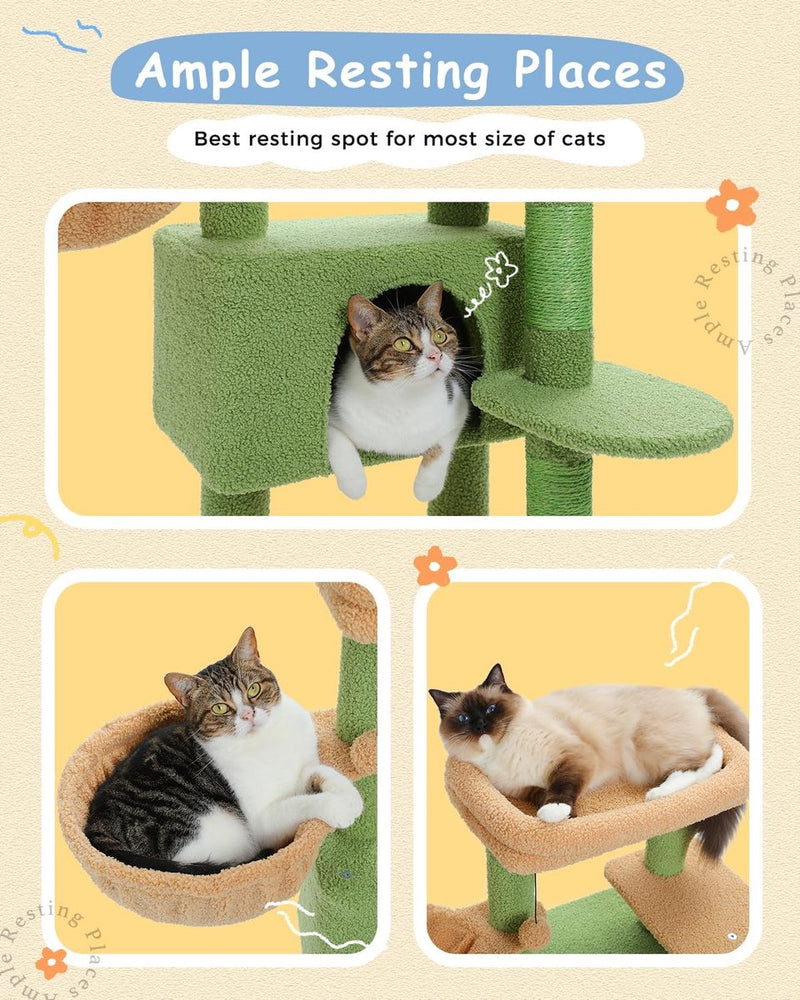 Ample Resting Places

Best resting spot for most size of cats

Ample Resting Places

Ample Resting Places