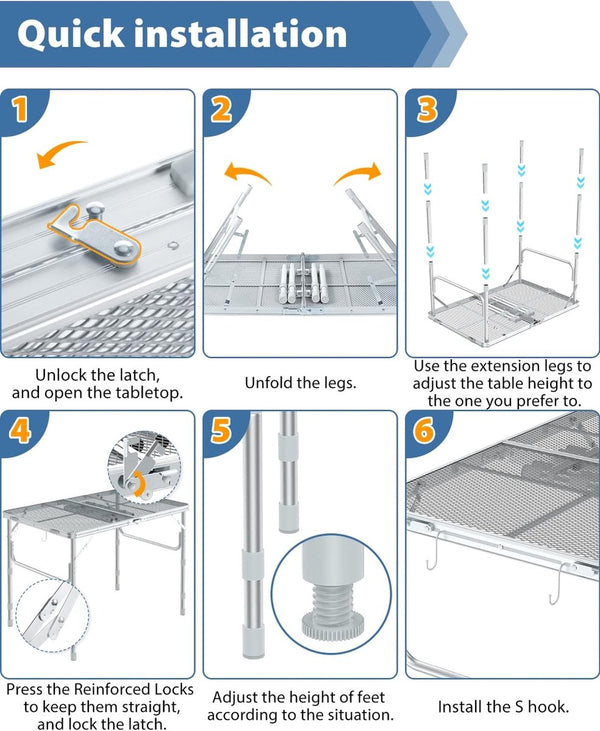 Quick installation

1

Unlock the latch, and open the tabletop.

2

Unfold the legs.

3

Use the extension legs to adjust the table height to the one you prefer to.

4

Press the Reinforced Locks to keep them straight, and lock the latch.

5

Adjust the height of feet according to the situation.

6

Install the S hook.